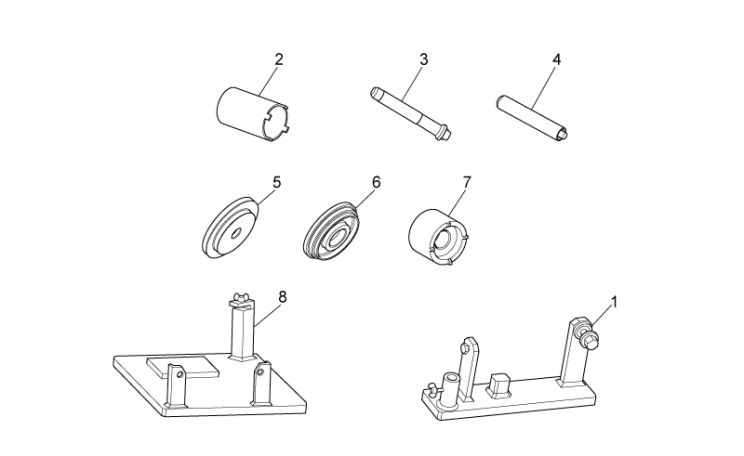 2
3
4
5
6
7
8
1