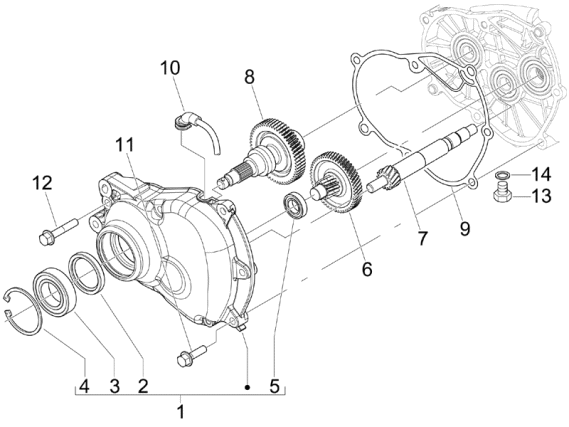 10
8
11
12
14
13
9
7
6
4
3
2
5
1