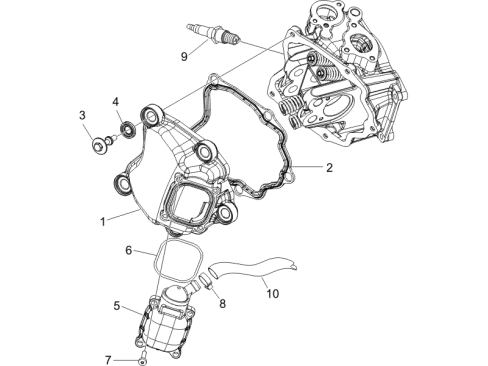 9
4
3
2
1
6
10
8
5
7