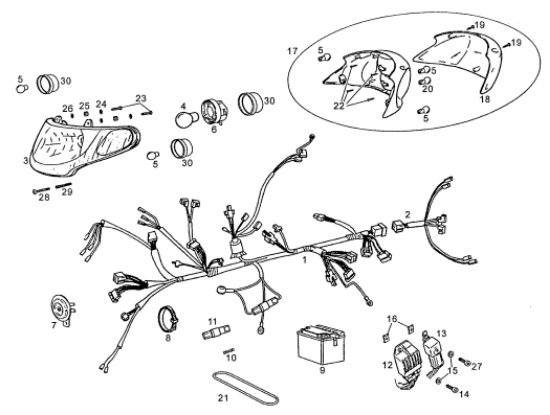 17
5
19
19
5
20
22
18
5
5
30
26
25
24
23
4
6
30
3
5
30
28
29
2
1
7
8
11
10
9
16
13
12
15
27
14
21