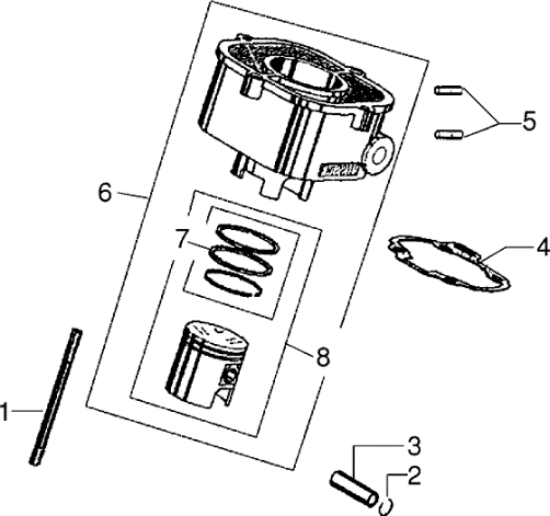 5
6
7
4
8
1
3
2