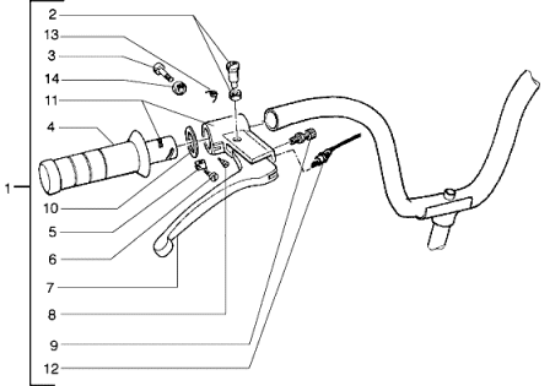 2
13
3
14
11
4
1
10
5
6
7
8
9
12