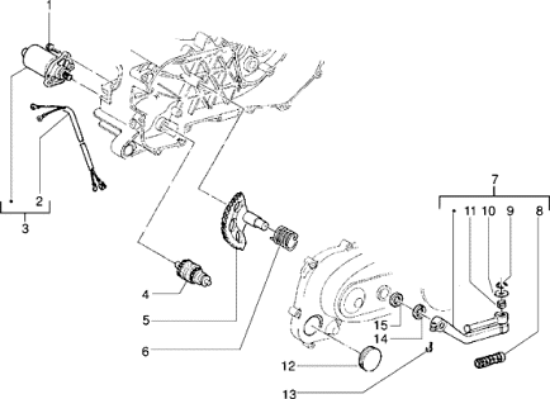 1
2
3
4
5
6
7
11 10 9 8
15
14
12
13