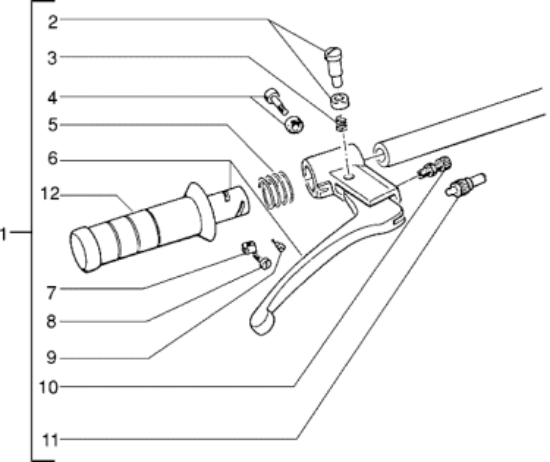 2
3
4
5
6
12
1
7
8
9
10
11