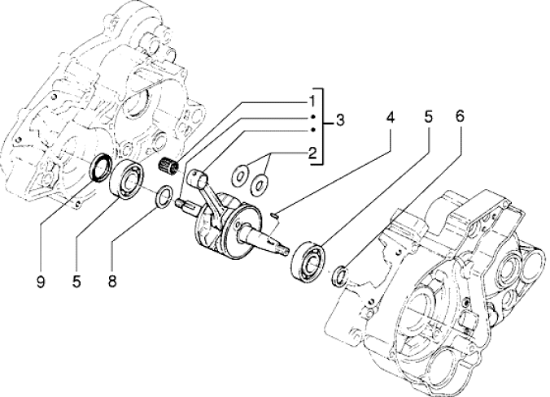 1
3
2
4
5
6
9
5
8