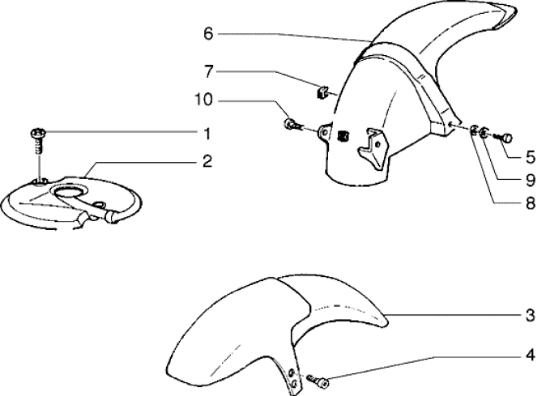 6
7
10
1
2
5
9
8
3
4