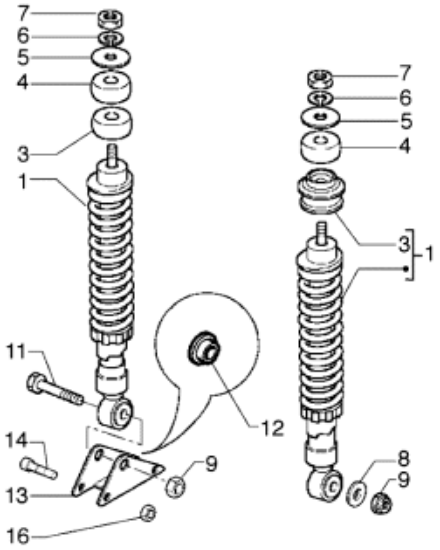 7
6
5
4
3
1
11
14
13
16
9
12
7
6
5
4
3
1
8
9