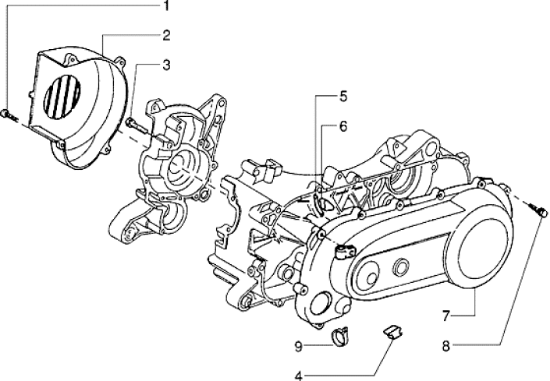 1
2
3
5
6
7
8
9
4