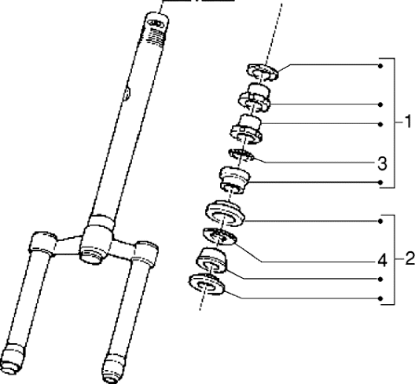 1
3
4
2