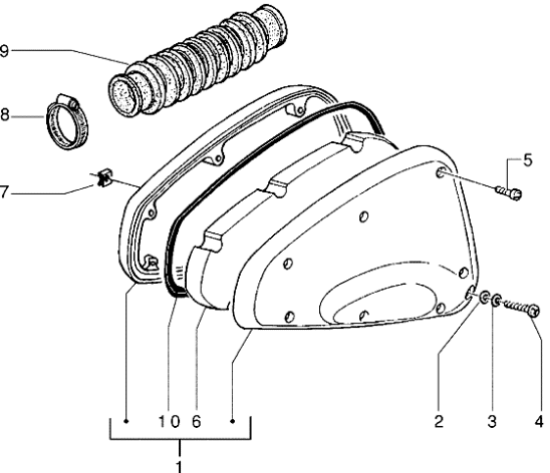 9
8
7
5
10 6
2
3
4
1