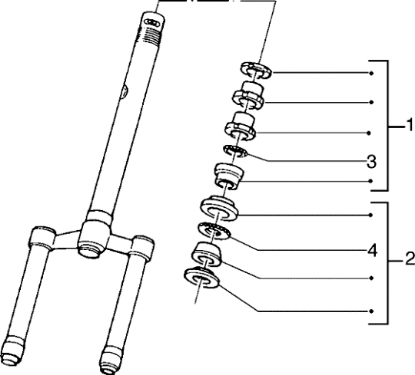 1
3
4
2