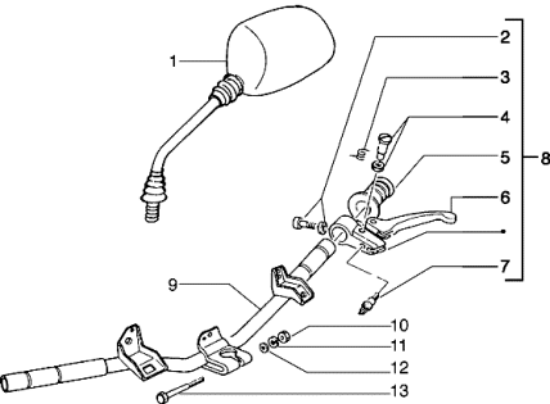 1
2
3
4
5
6
7
8
9
10
11
12
13