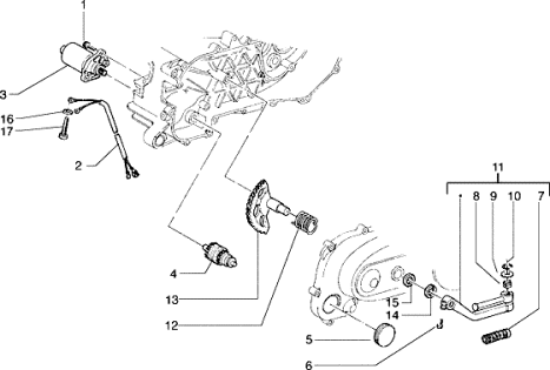 1
3
16
17
2
11
8 9 10 7
4
13
12
15
14
5
6