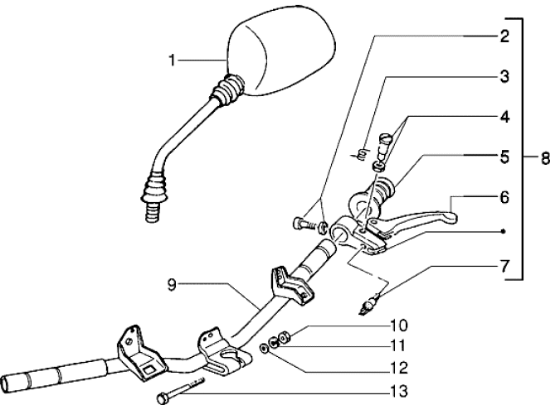 1
2
3
4
5
6
7
8
9
10
11
12
13