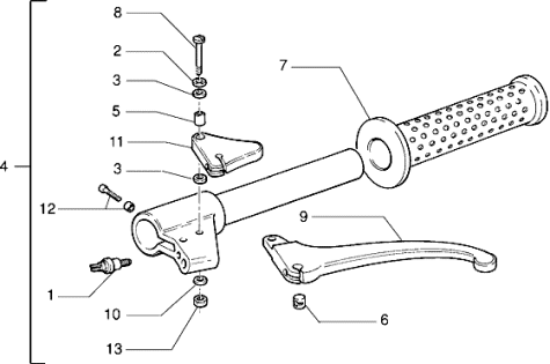 8
2
3
5
11
3
12
1
10
13
4
7
9
6