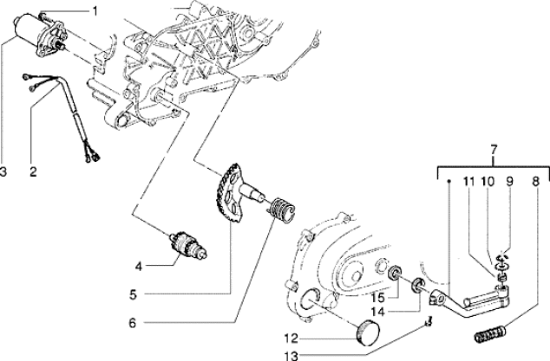 1
3
2
7
11
10
9
8
4
5
6
15
14
12
13