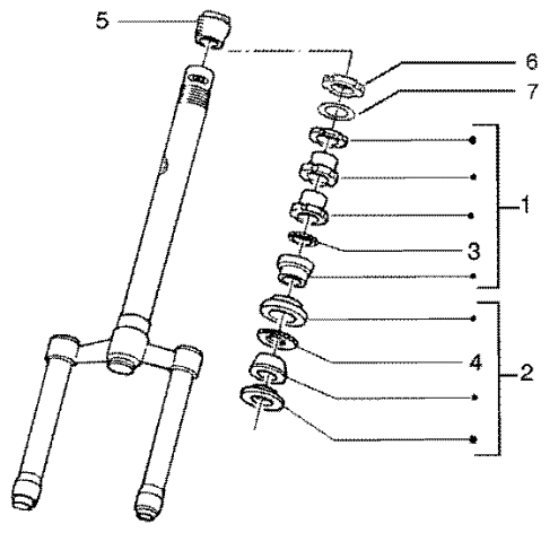 5
6
7
1
3
4
2