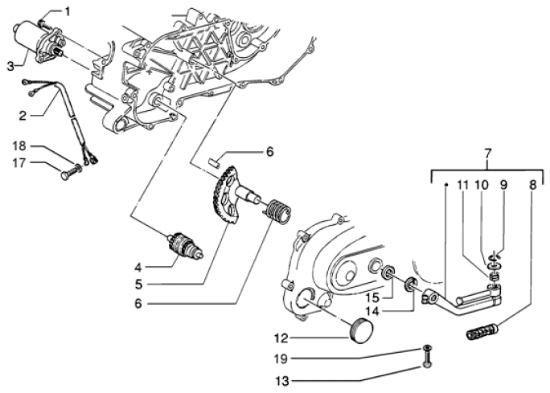 1
3
2
18
17
6
7
11 10 9 8
4
5
6
15
14
12
19
13