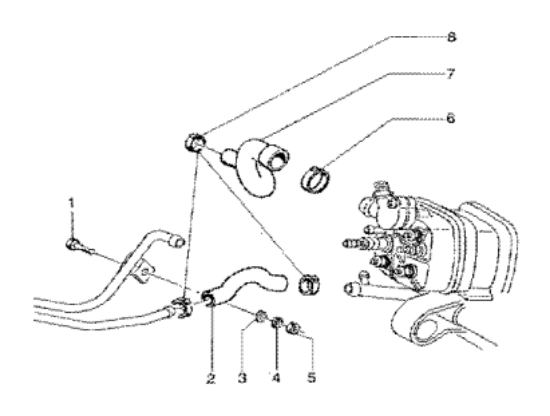 8
7
6
1
2
3
4
5