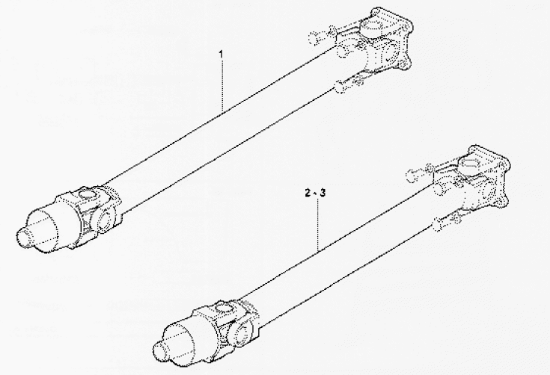 1

2 - 3