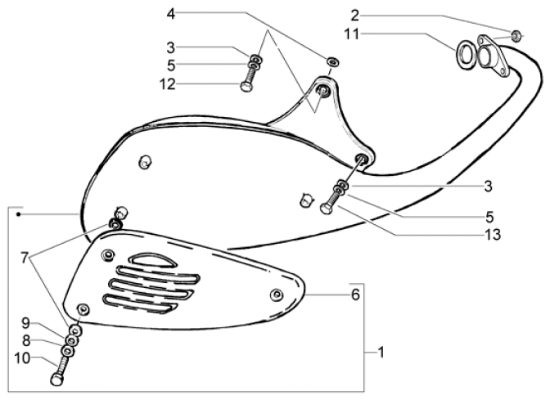 4
2
11
3
5
12
3
5
13
7
6
9
8
10
1