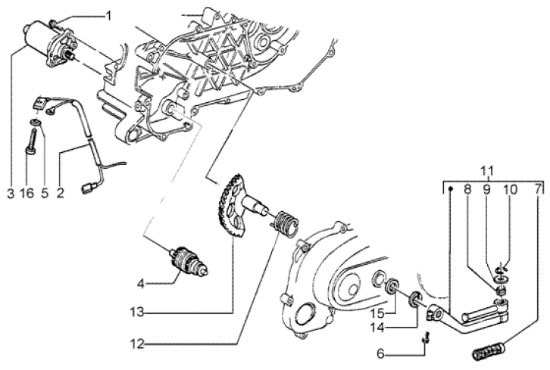 1
3 16 5 2
11
8 9 10 7
4
13
12
15
14
6