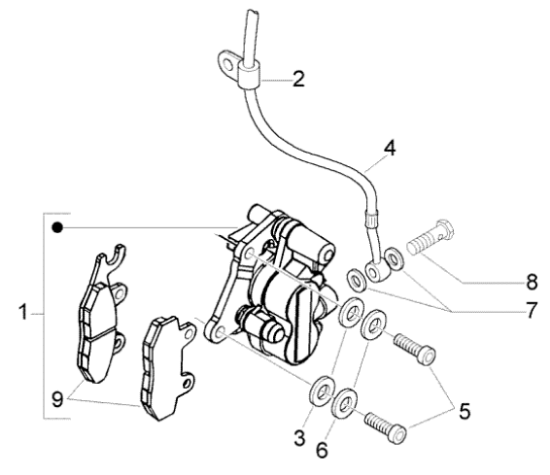 2
4
8
7
1
9
5
3
6