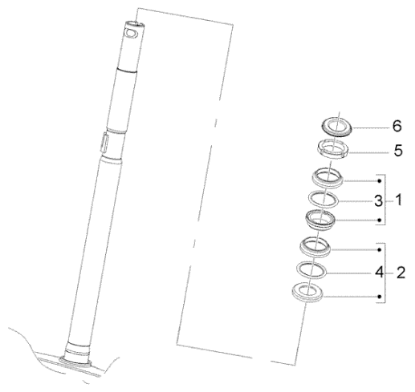 6
5
3
1
4
2