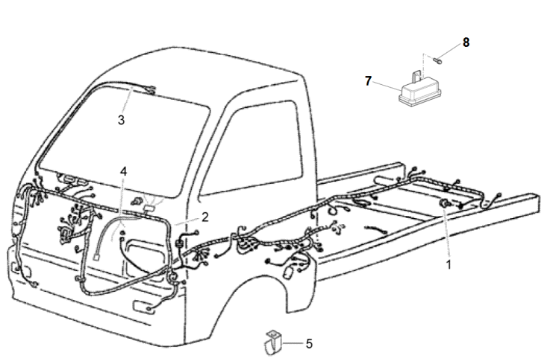 8
7
3
4
2
1
5