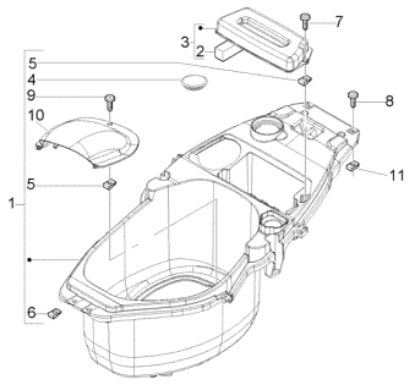 7
3
2
5
4
9
8
10
11
5
1
6