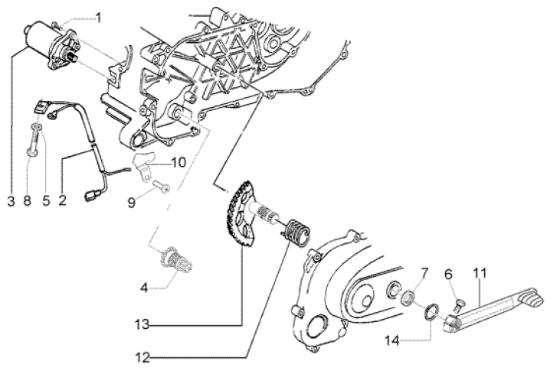 1
3
8
5
2
10
9
4
13
12
7
6
11
14