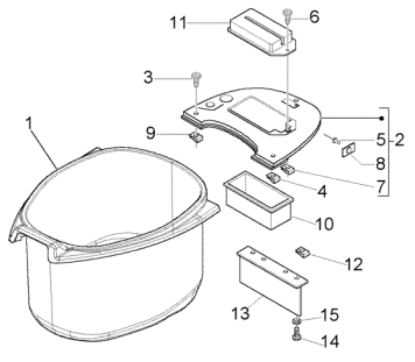 11
6
3
1
9
5
2
8
7
4
10
12
13
15
14