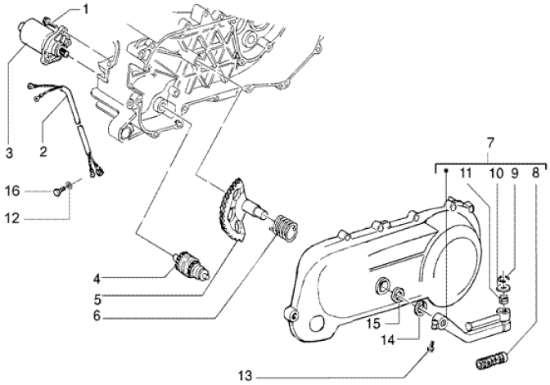 1
3
2
16
12
4
5
6
7
11
10
9
8
15
14
13