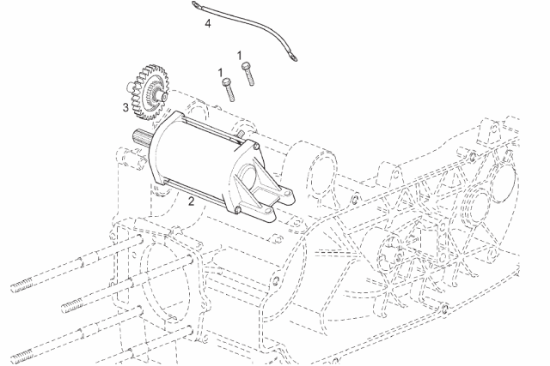 4
1
1
3
2