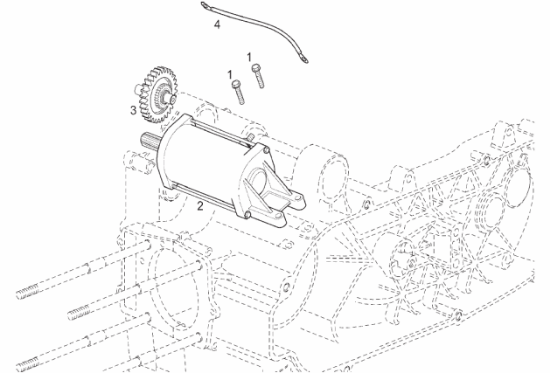 4
1
1
3
2