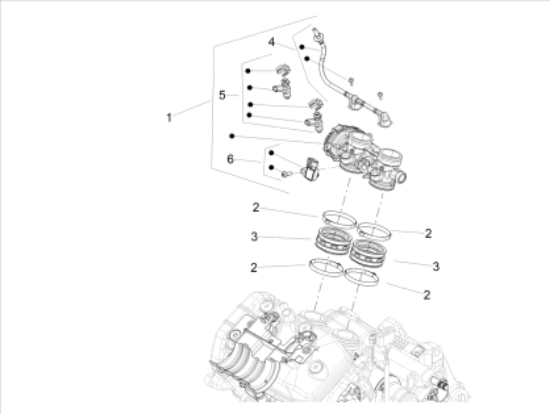 4
5
1
6
2
3
2
2
3
2