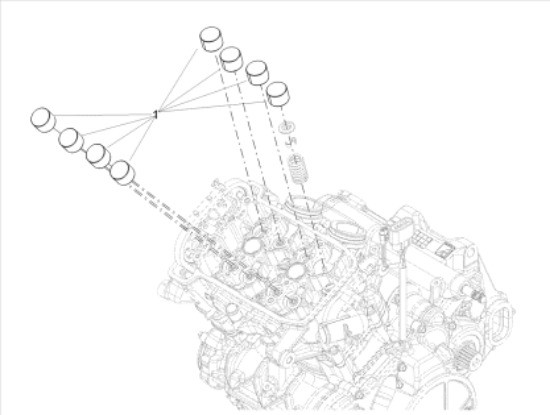 1