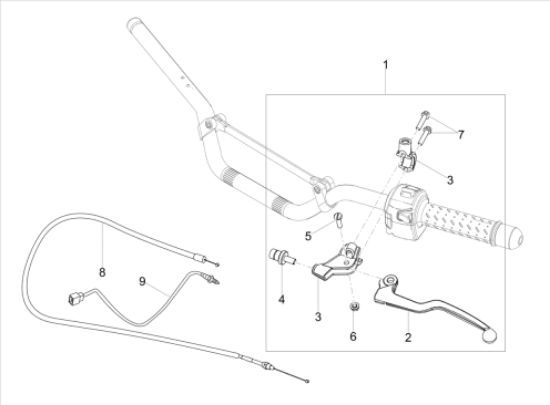 1
7
3
5
8
9
4
3
6
2