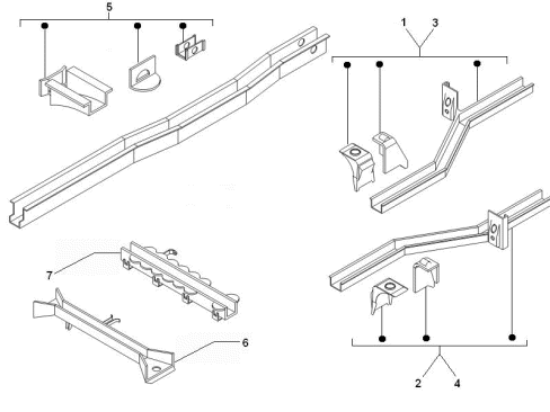 5

1 3

7

6

2 4