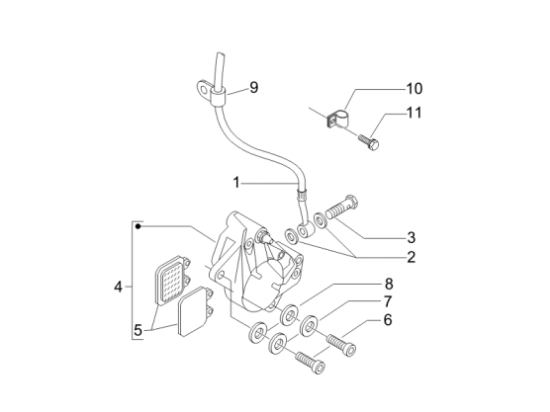 9
10
11
1
3
2
4
8
7
6
5