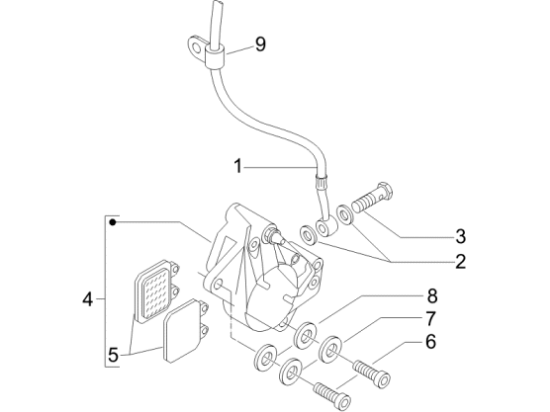 9
1
3
2
4
8
7
6
5