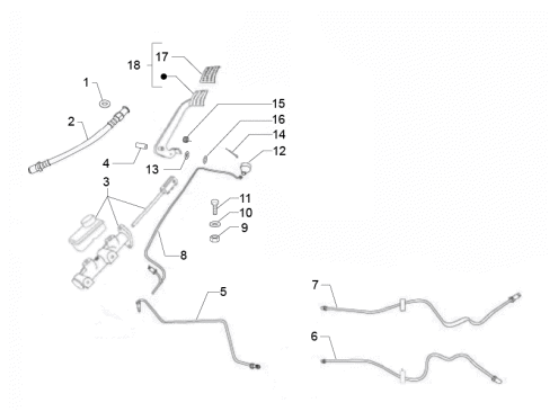 18
17
1
2
15
16
14
12
4
13
3
11
10
9
8
5
7
6