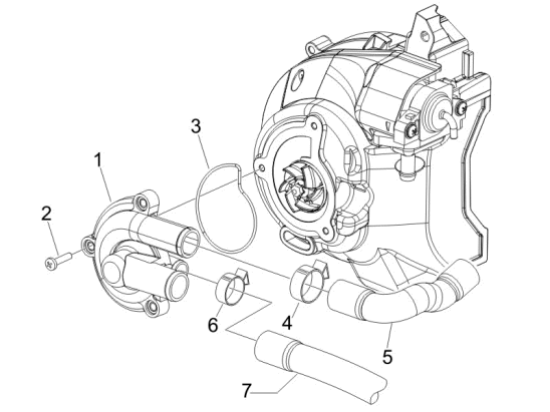 3
1
2
6
4
5
7