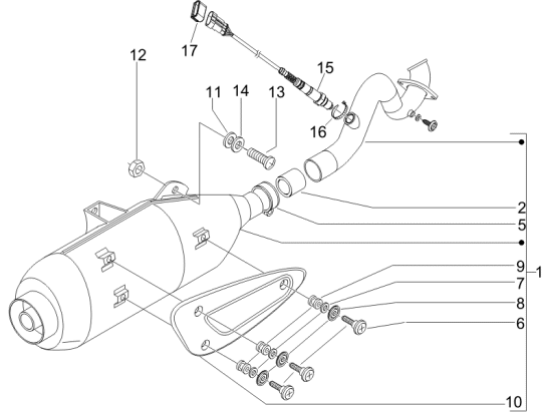 17
12
15
11
14
13
16
2
5
9
1
7
8
6
10