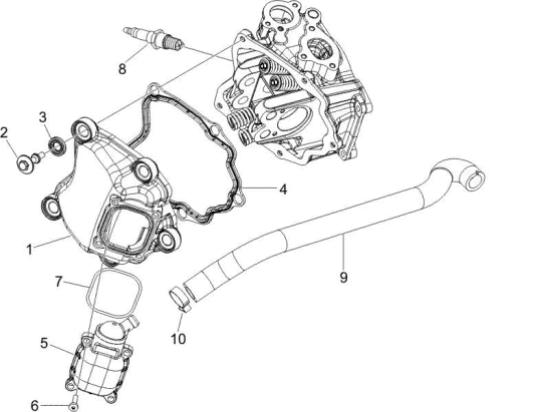 8
3
2
4
1
9
7
10
5
6