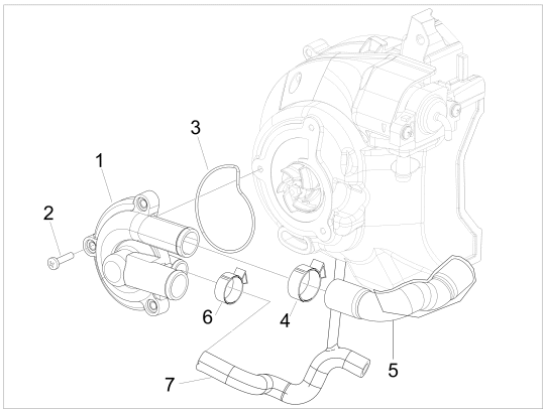 3
1
2
6
4
5
7