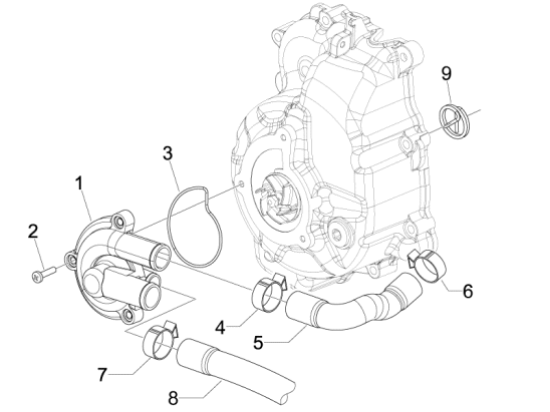 9
3
1
2
6
4
5
7
8