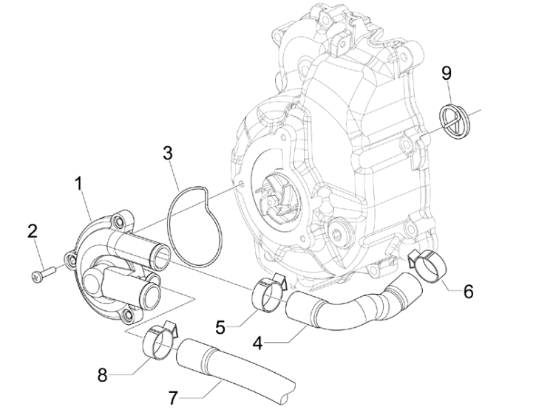 9
3
1
2
6
5
4
8
7