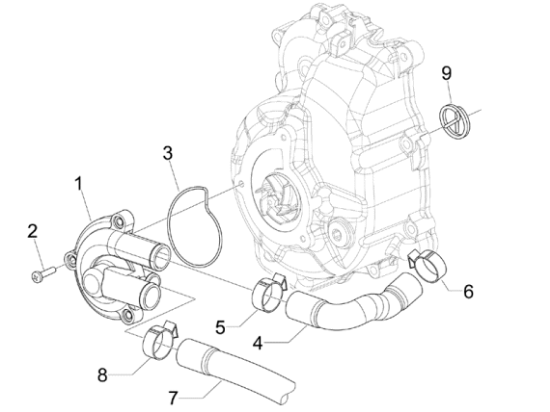 9
3
1
2
6
5
4
8
7