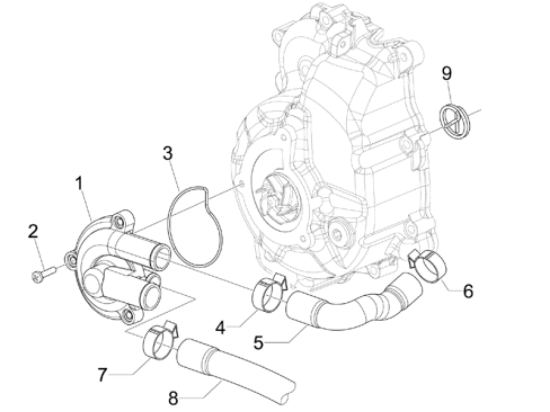 9
3
1
2
6
4
5
7
8